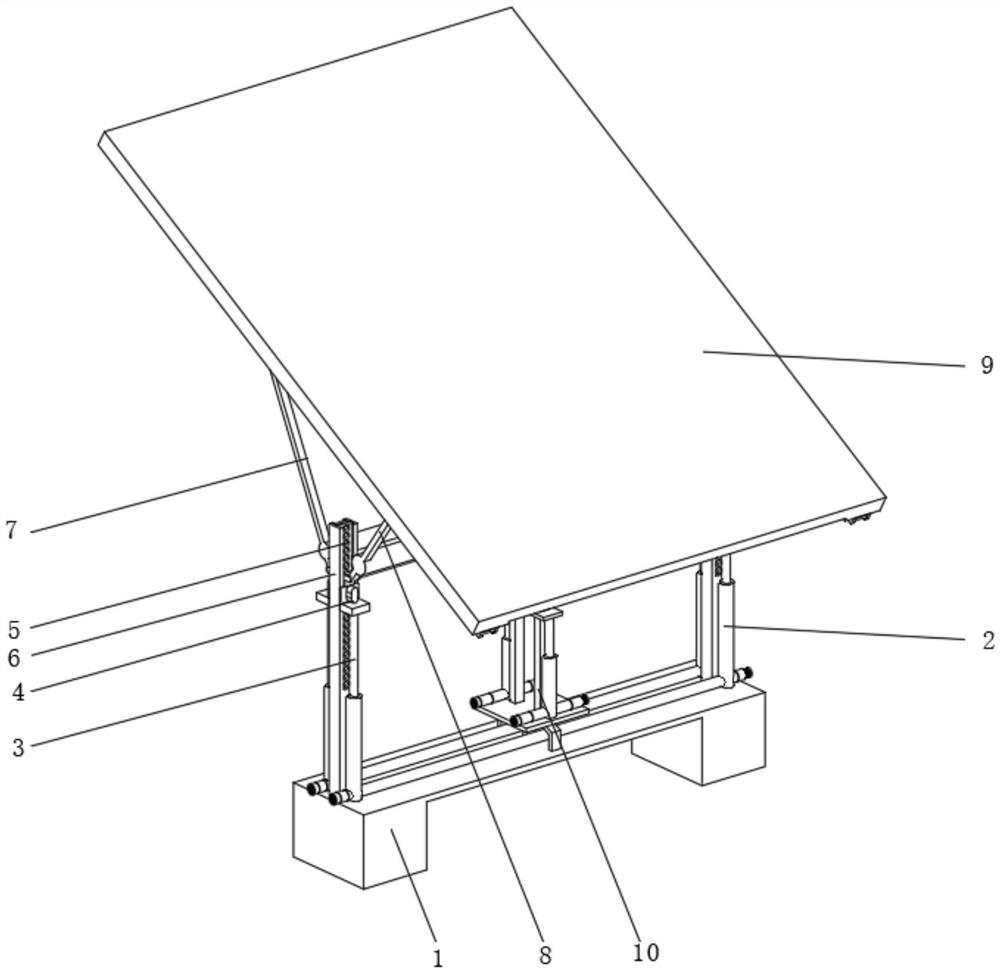 9
7
5
6
4
3
2
1
8
10