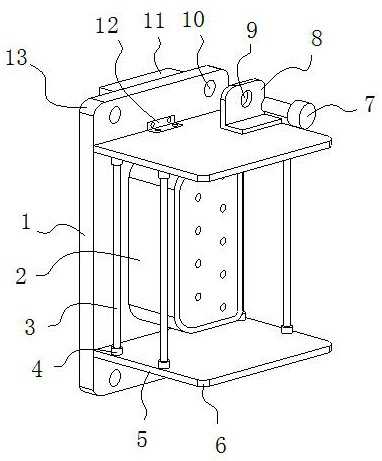 12
11
10
9
8
13
7
1
2
3
4
5
6