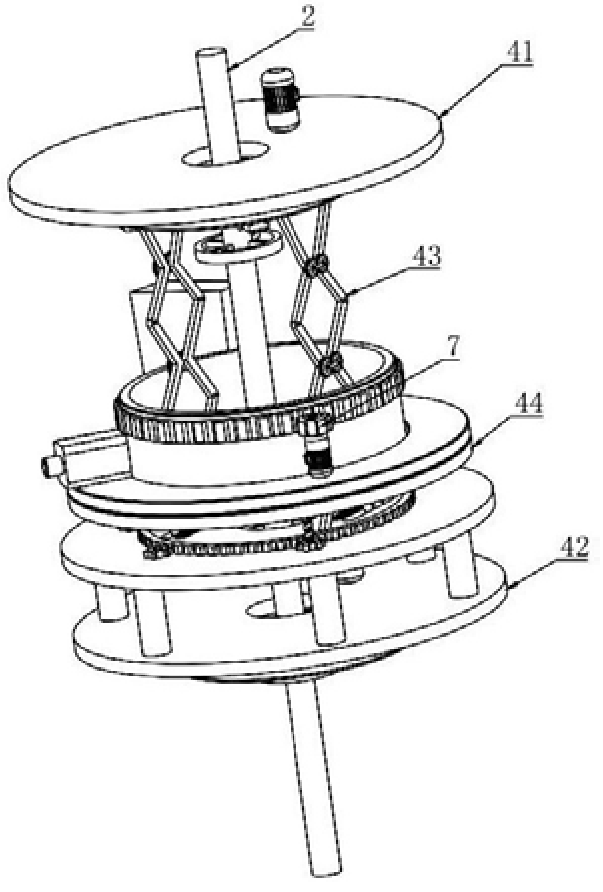 2
41
43
7
44
42