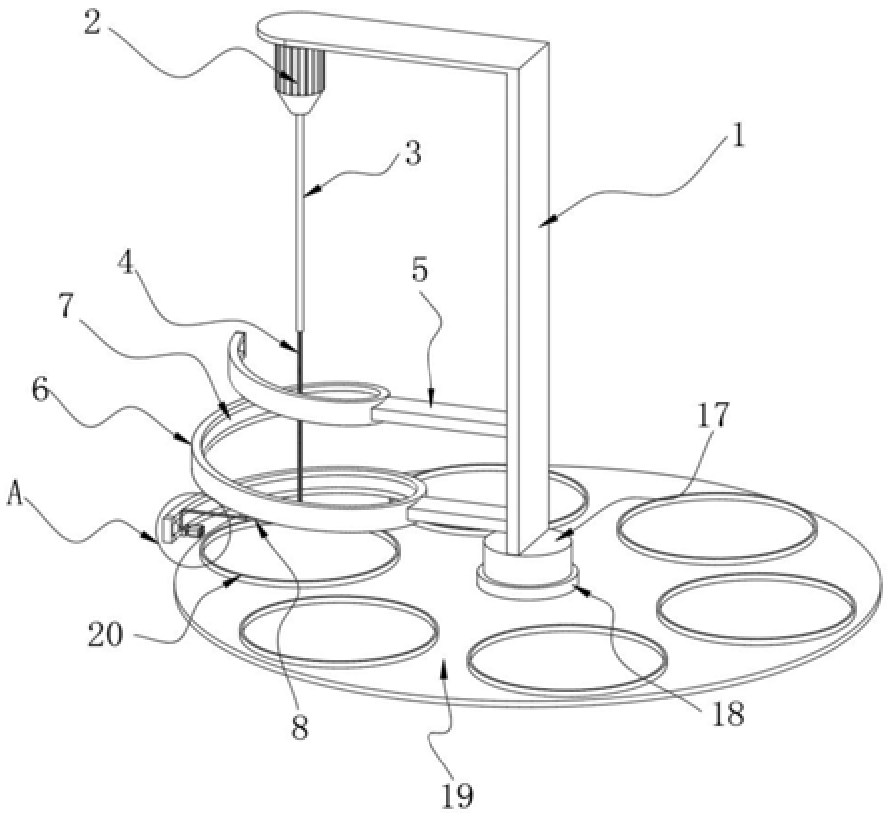 2
3
1
4
5
7
6
17
A
20
8
18
19